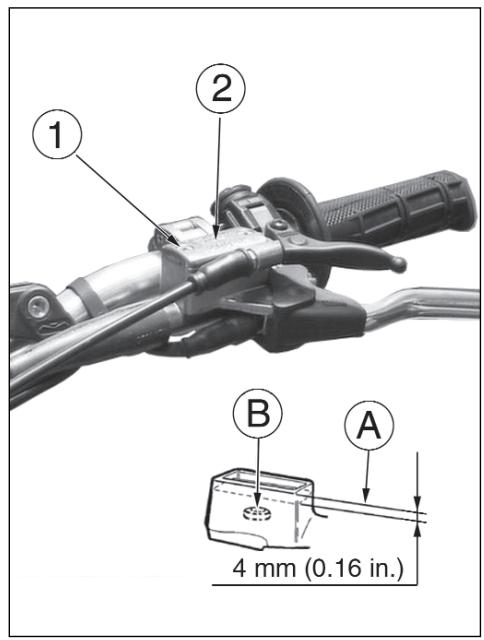 2
1
B
A
4 mm (0.16 in.)