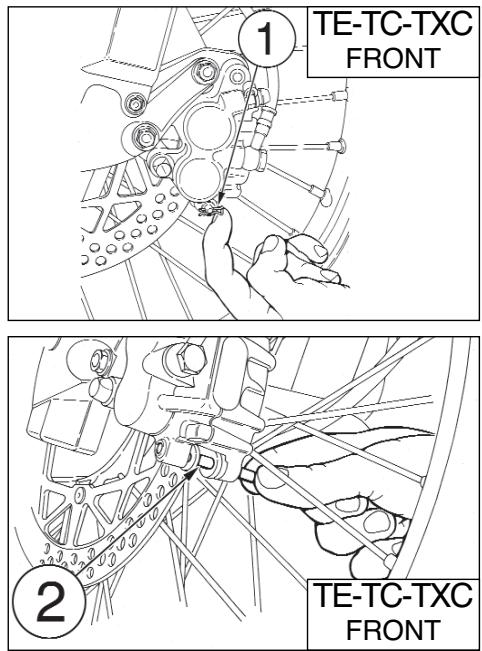 1

TE-TC-TXC
FRONT

2

TE-TC-TXC
FRONT