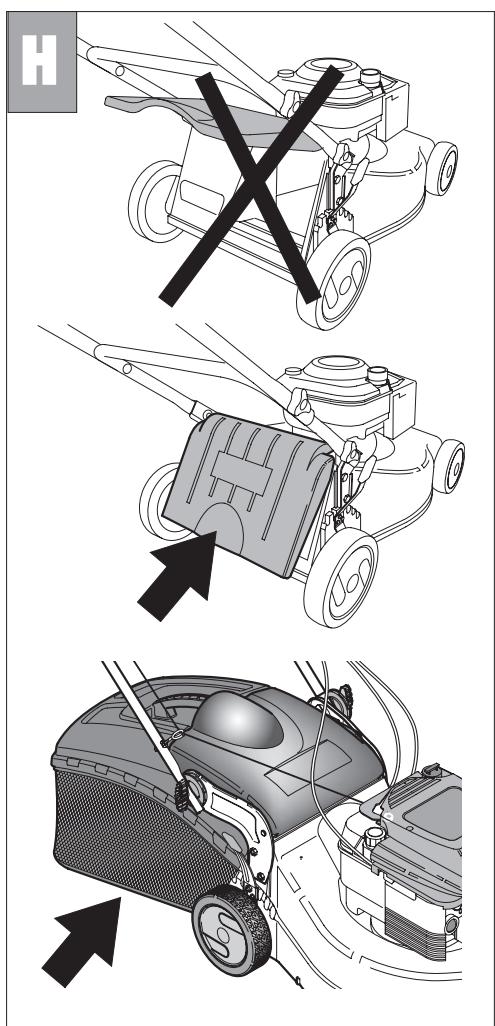 H