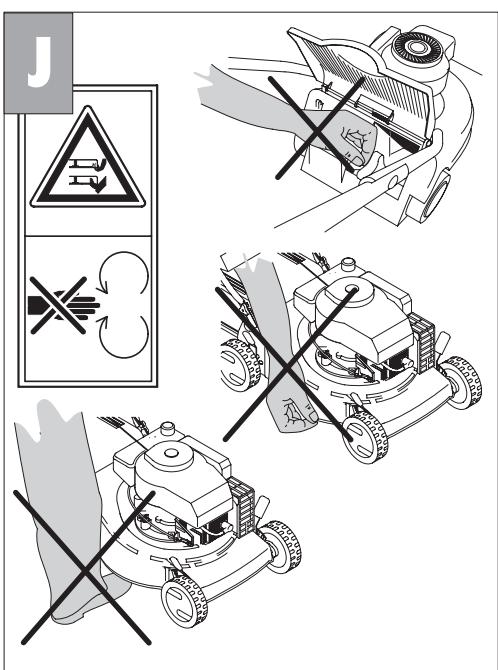 J