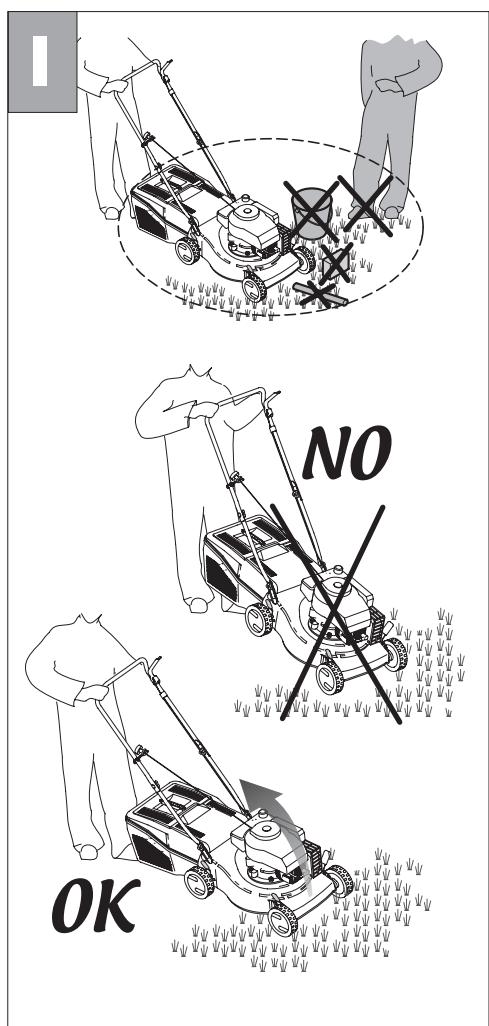 I

NO

OK