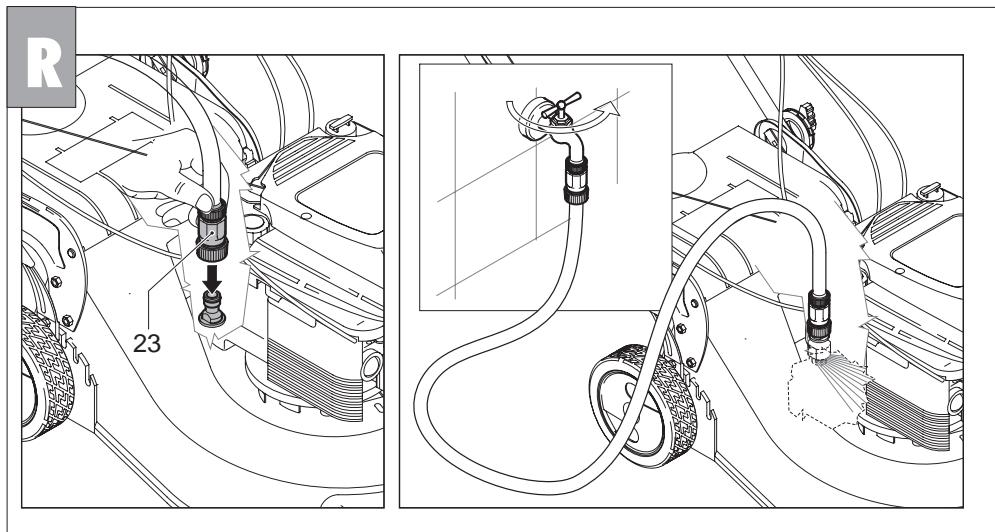 R

23