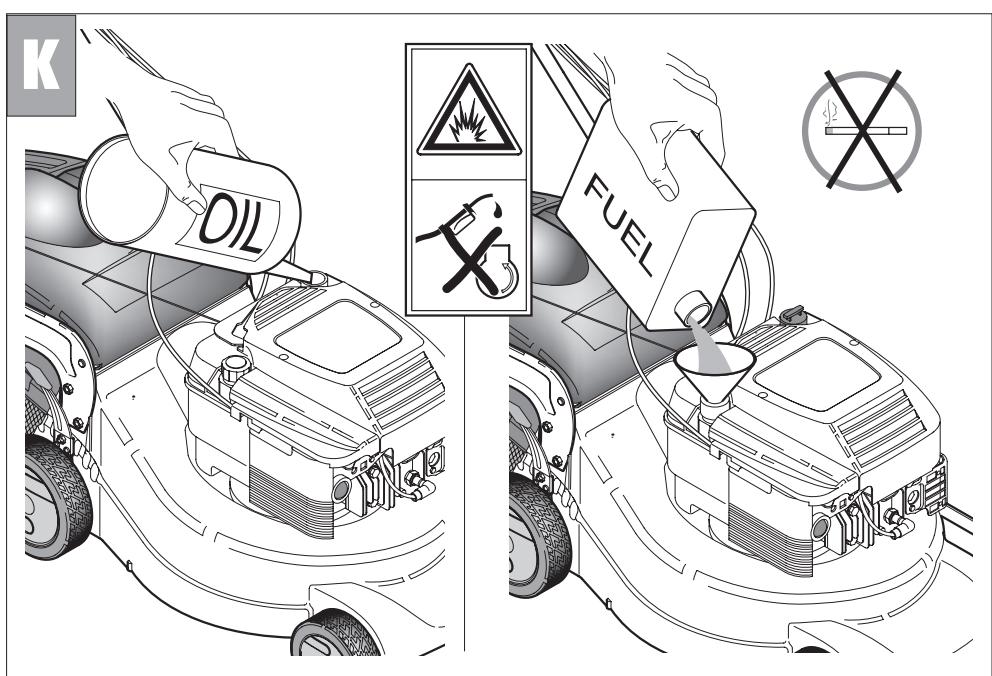 K

OIL

FUEL