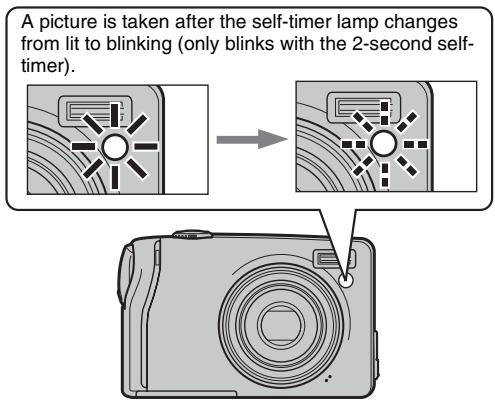 A picture is taken after the self-timer lamp changes from lit to blinking (only blinks with the 2-second self-timer).