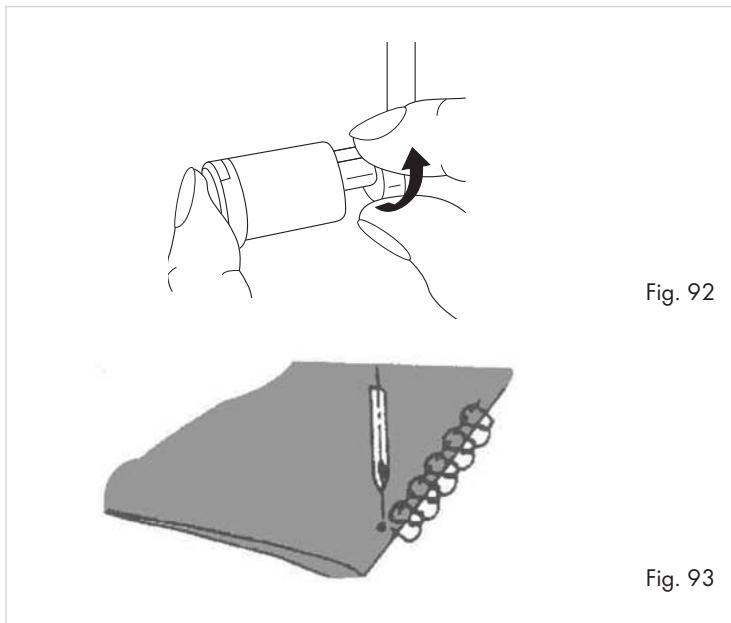 Fig. 92

Fig. 93