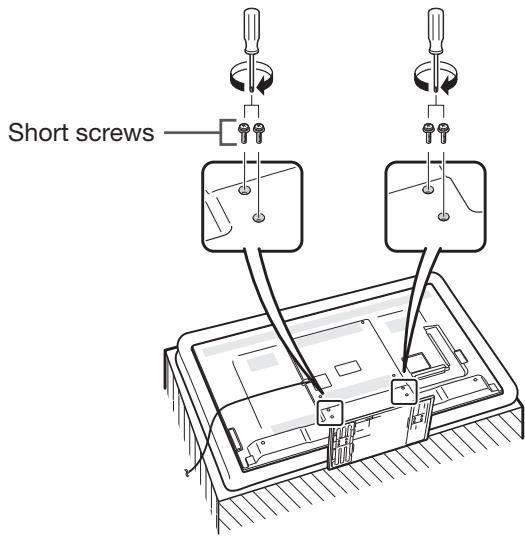 Short screws