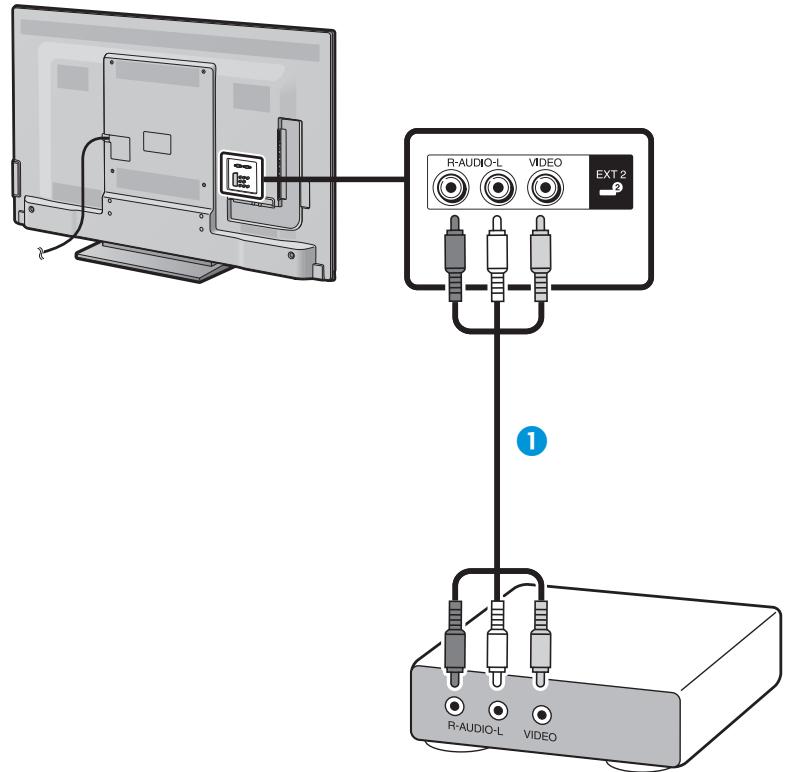 R-AUDIO-L
VIDEO
EXT 2
2
1
R-AUDIO-L
VIDEO