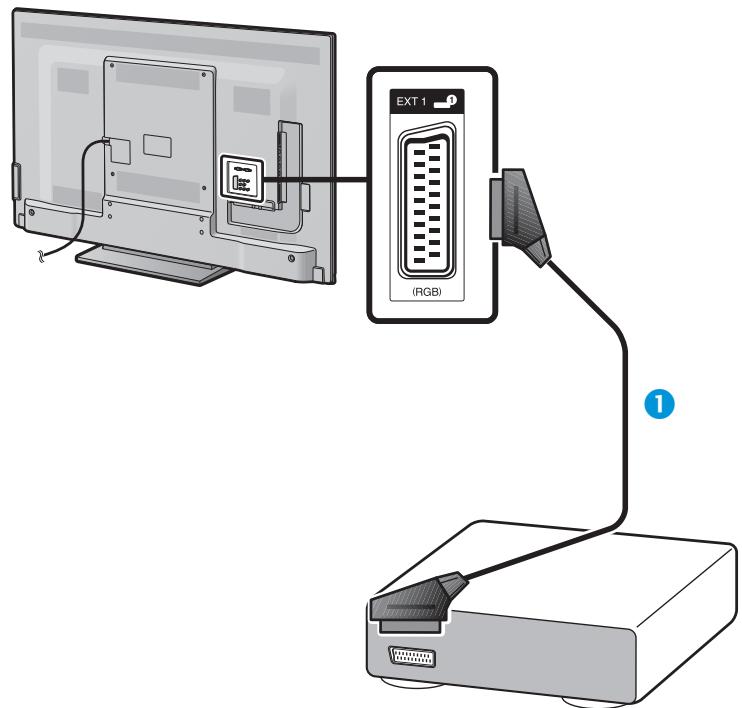 EXT 1 1

(RGB)

1