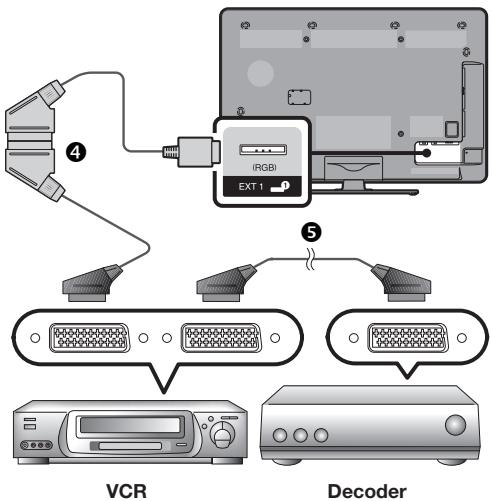 4

(RGB)

EXT 1 1

5

VCR

Decoder