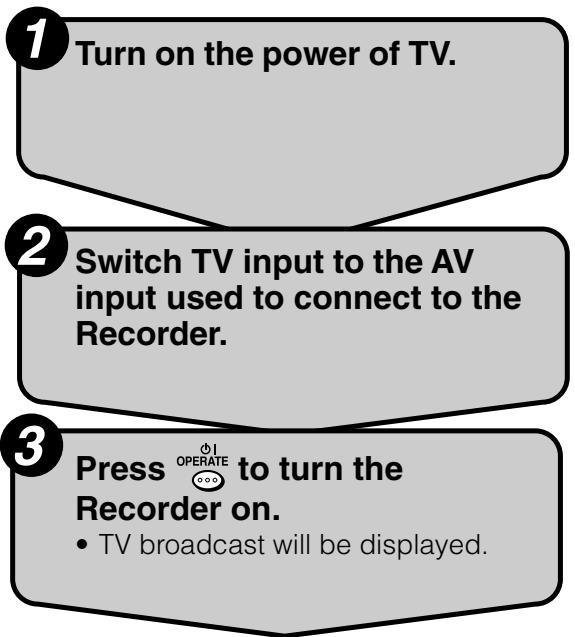 1 Turn on the power of TV.

2 Switch TV input to the AV input used to connect to the Recorder.

3 Press OPERATE to turn the Recorder on.
• TV broadcast will be displayed.