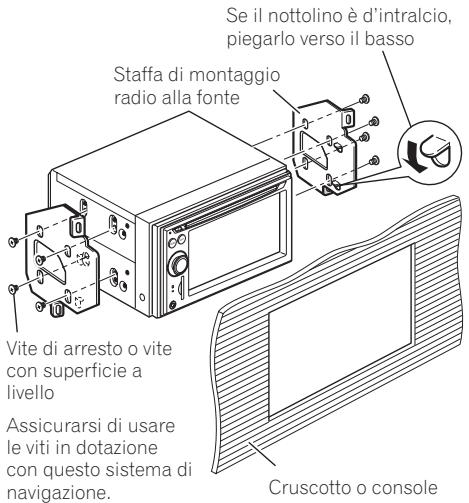 Se il nottolino è d'intralcio, piegarlo verso il basso

Staffa di montaggio radio alla fonte

Vite di arresto o vite con superficie a livello

Assicurarsi di usare le viti in dotazione con questo sistema di navigazione.

Cruscotto o console