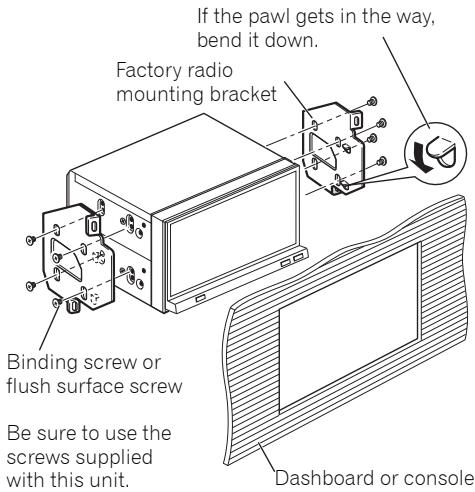 If the pawl gets in the way, bend it down.

Factory radio mounting bracket

Binding screw or flush surface screw

Be sure to use the screws supplied with this unit.

Dashboard or console