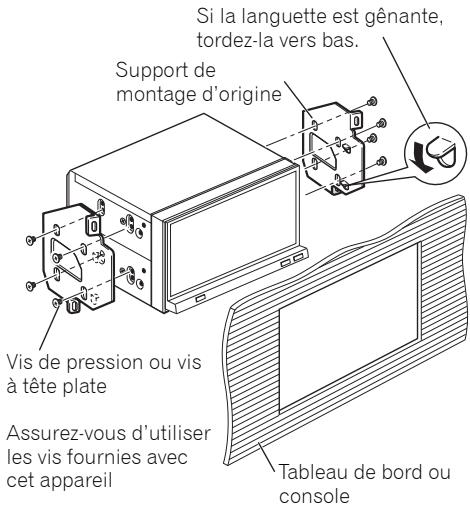 Si la languette est gênante, tordez-la vers bas.

Support de montage d'origine

Vis de pression ou vis à tête plate

Assurez-vous d'utiliser les vis fournies avec cet appareil

Tableau de bord ou console