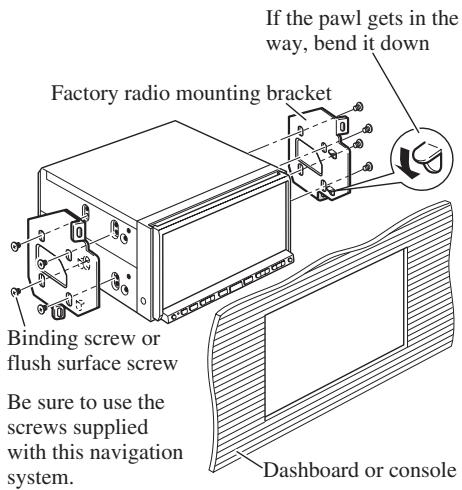 If the pawl gets in the way, bend it down

Factory radio mounting bracket

Binding screw or flush surface screw

Be sure to use the screws supplied with this navigation system.

Dashboard or console