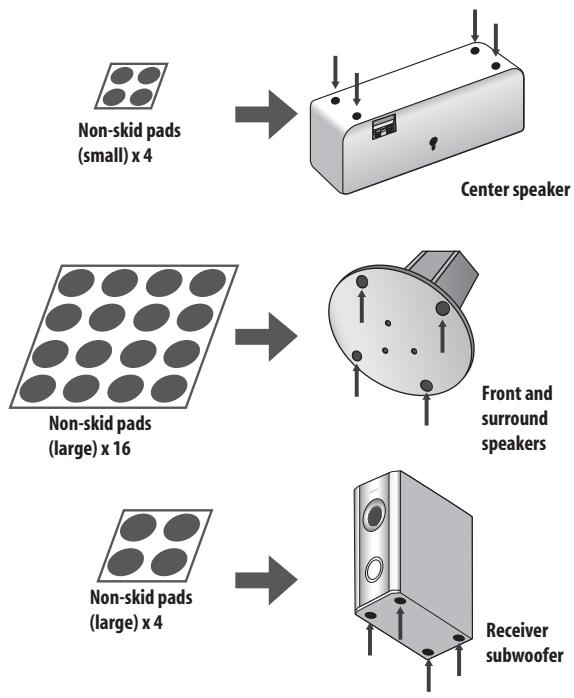 Non-skid pads (small) x 4

Center speaker

Non-skid pads (large) x 16

Front and surround speakers

Non-skid pads (large) x 4

Receiver subwoofer