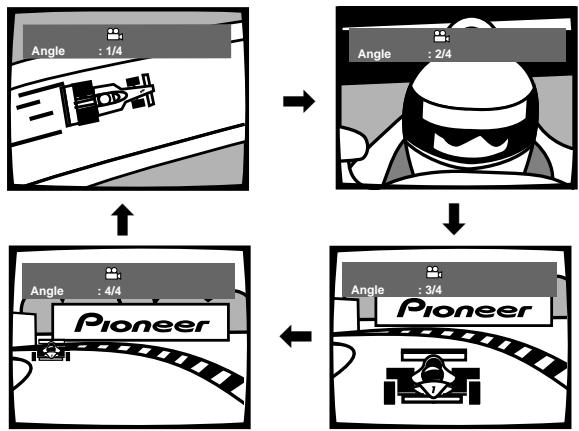 Angle : 1/4

Angle : 2/4

Angle : 3/4

Pioneer

1

Angle : 4/4

Pioneer