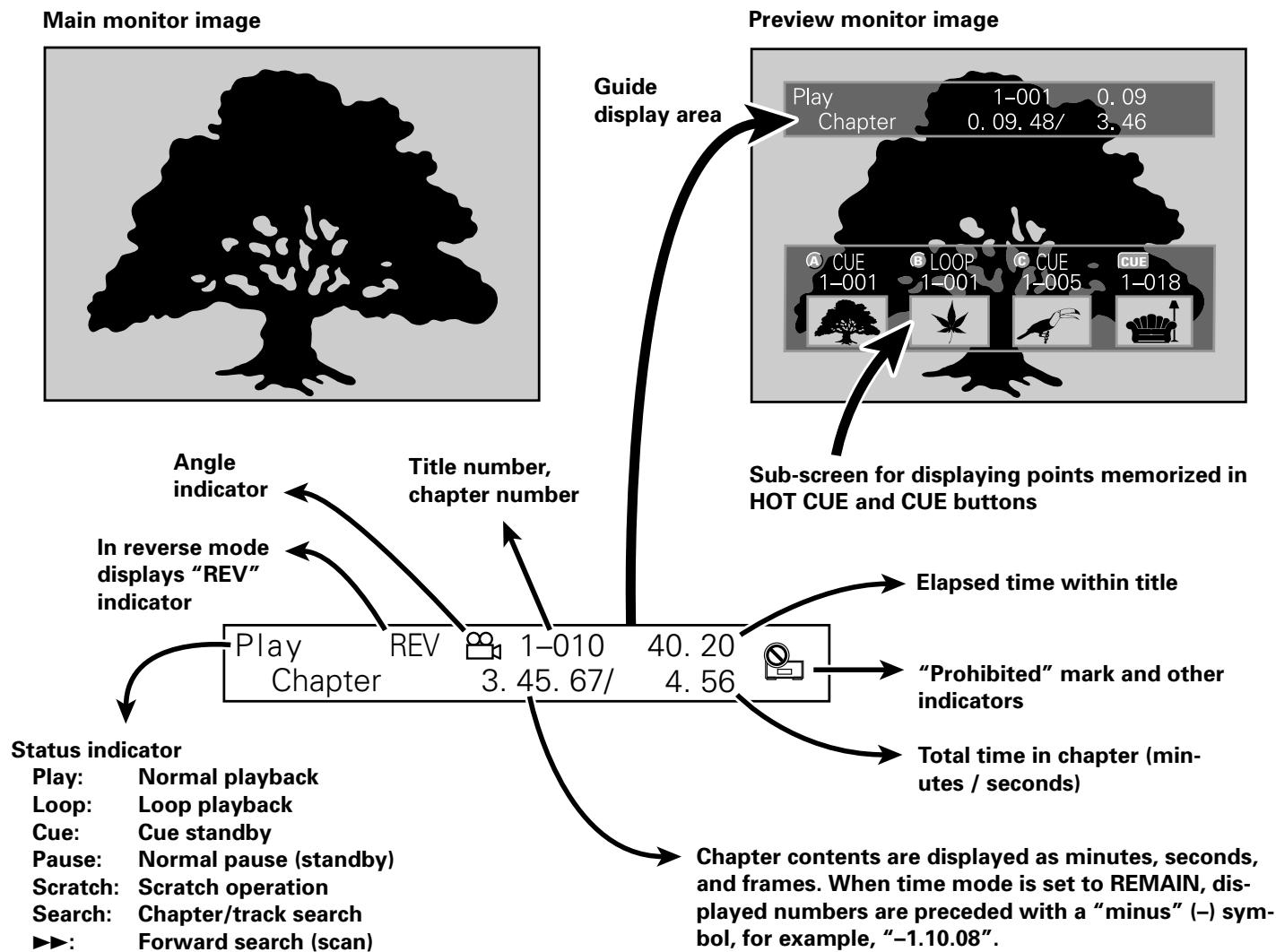 Main monitor image

Preview monitor image

Guide display area

Play 1–001 0. 09
Chapter 0. 09. 48/ 3. 46

A CUE 1–001
B LOOP 1–001
C CUE 1–005
CUE 1–018

Sub-screen for displaying points memorized in HOT CUE and CUE buttons

Angle indicator

Title number, chapter number

In reverse mode displays "REV" indicator

Play REV 1–010 40. 20
Chapter 3. 45. 67/ 4. 56

Elapsed time within title

"Prohibited" mark and other indicators

Total time in chapter (minutes / seconds)

Status indicator
Play: Normal playback
Loop: Loop playback
Cue: Cue standby
Pause: Normal pause (standby)
Scratch: Scratch operation
Search: Chapter/track search
►►: Forward search (scan)

Chapter contents are displayed as minutes, seconds, and frames. When time mode is set to REMAIN, displayed numbers are preceded with a "minus" (–) symbol, for example, "–1.10.08".