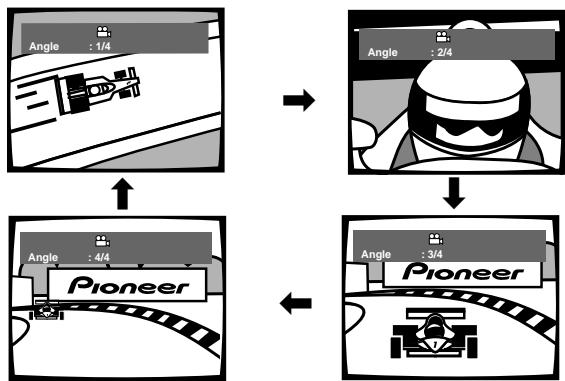 Angle : 1/4

Angle : 2/4

Angle : 3/4

Pioneer

1

Angle : 4/4

Pioneer