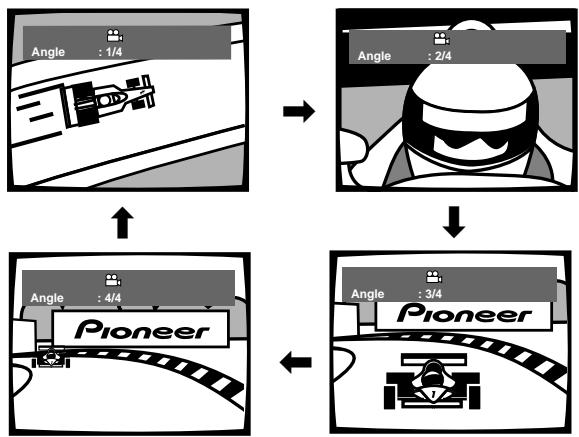 Angle : 1/4

Angle : 2/4

Angle : 3/4

Pioneer

1

Angle : 4/4

Pioneer