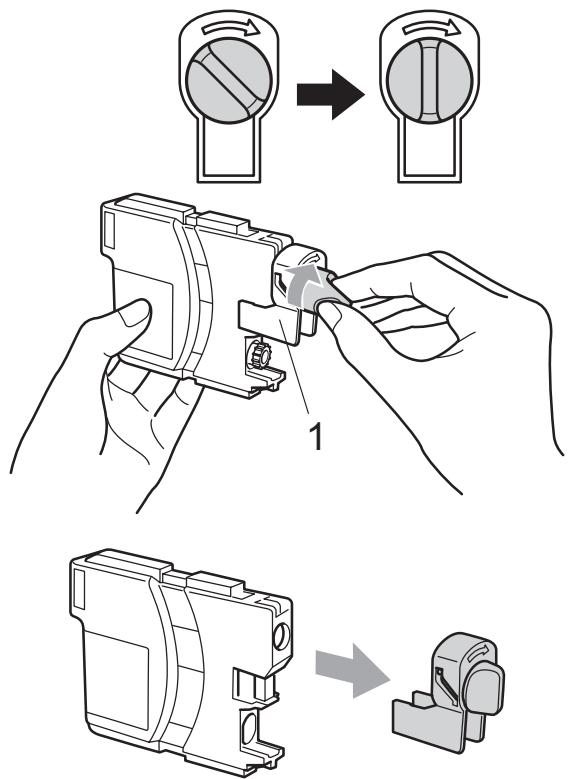 1