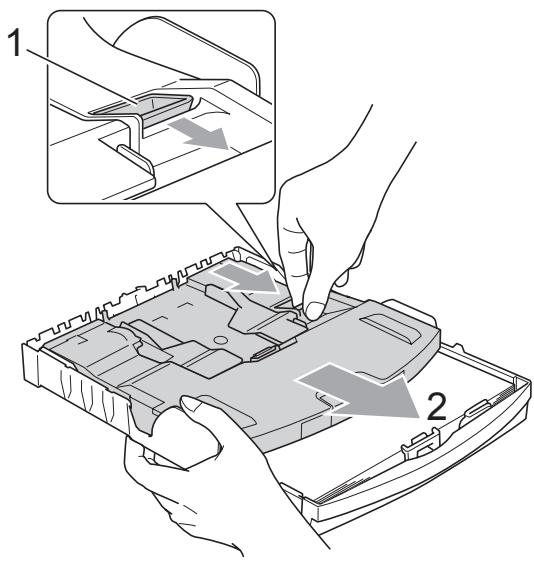 1

2