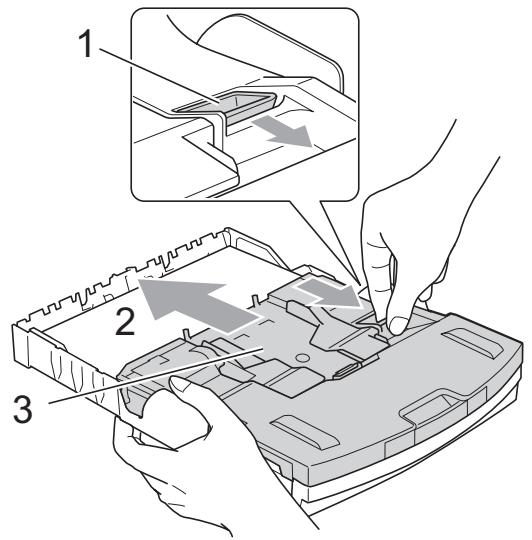 1
2
3