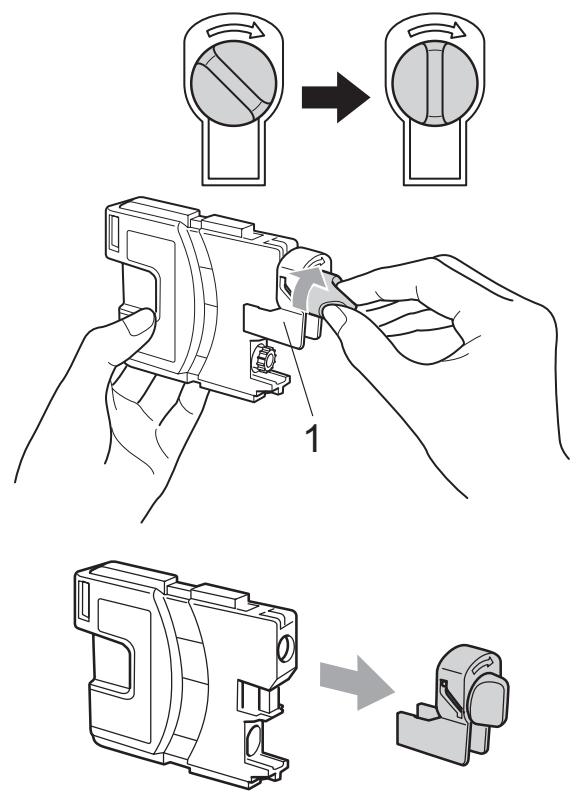 1