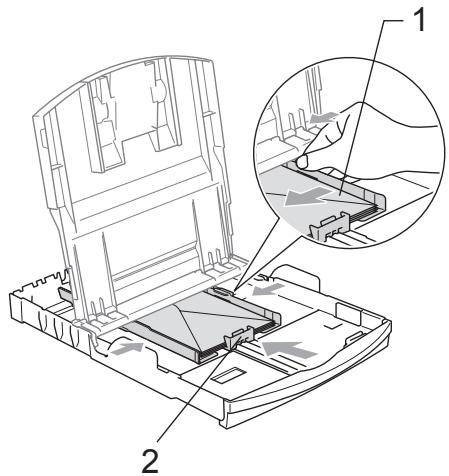 1
2