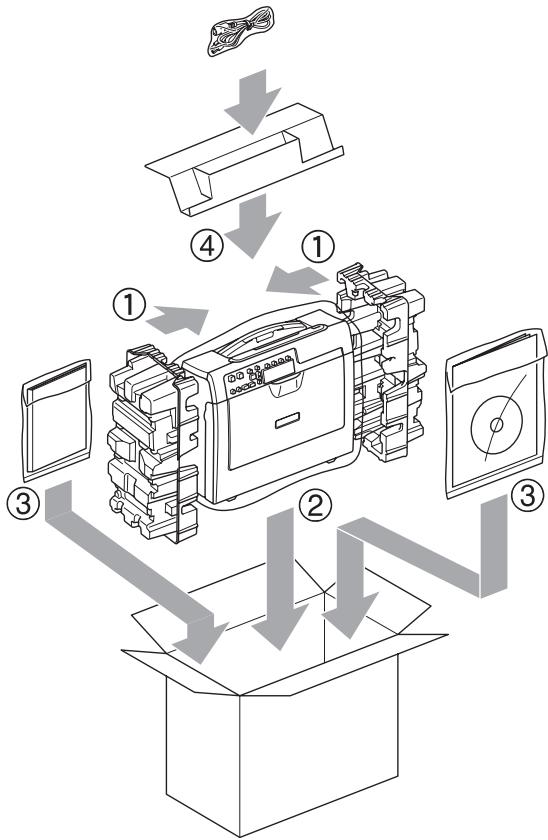 ④
①
①
③
②
③