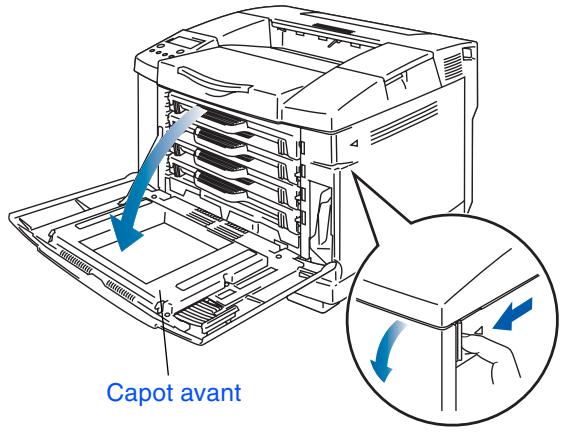 Capot avant