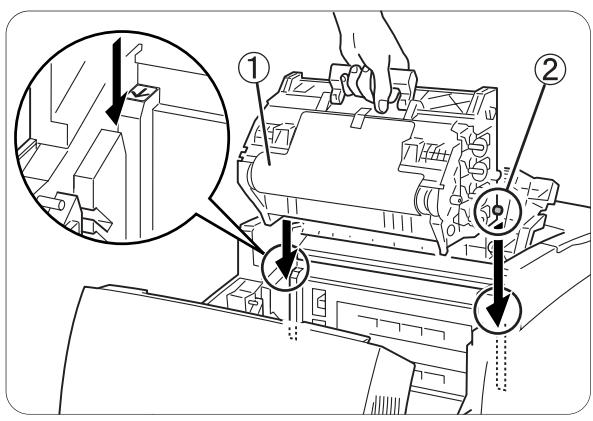 ①
②