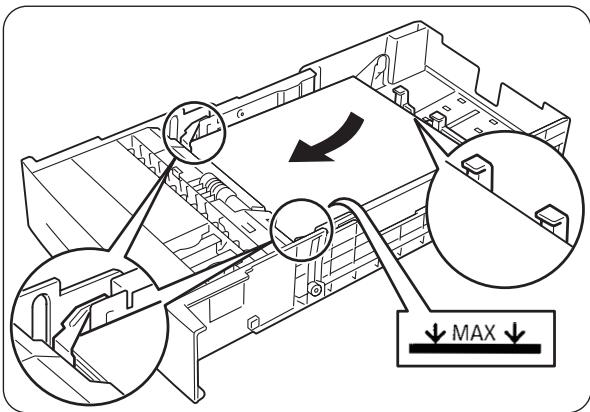 MAX