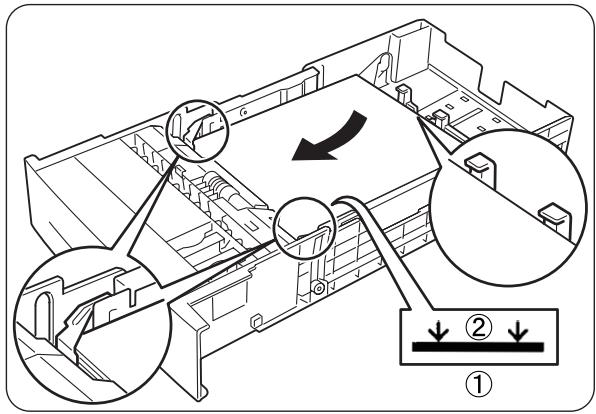 ②
①