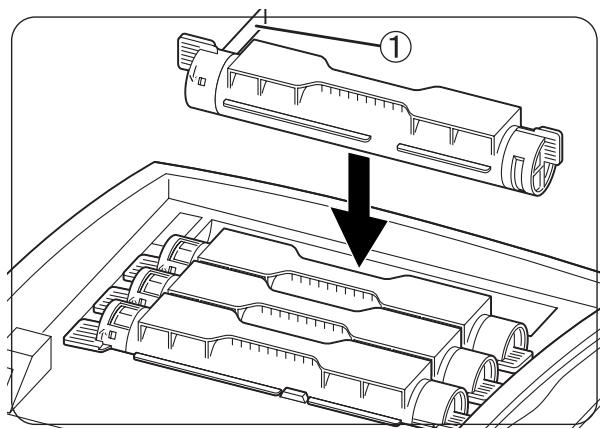 ①