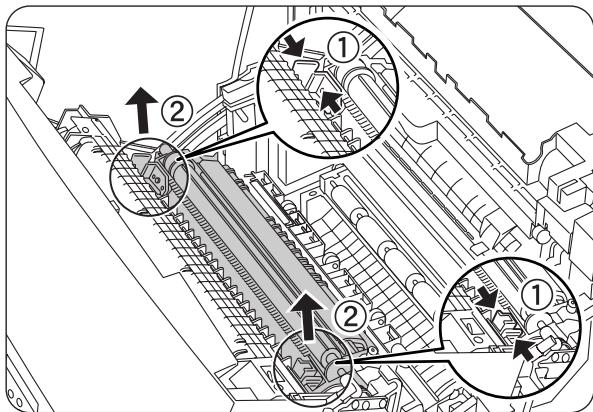 ①
②
②
①