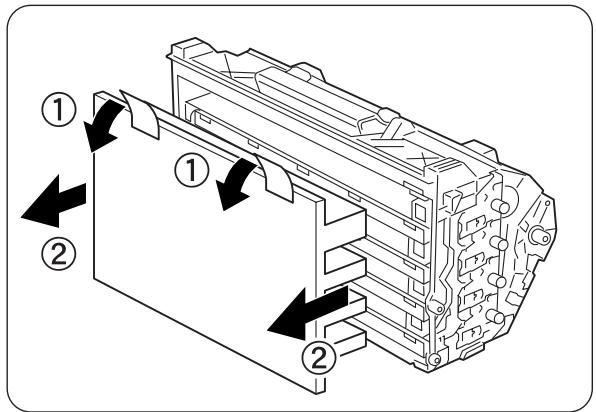 ① ① ② ②