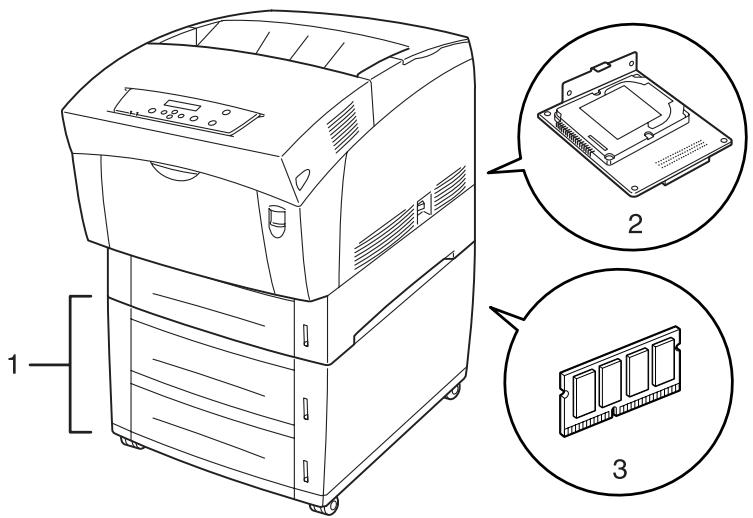 1
2
3