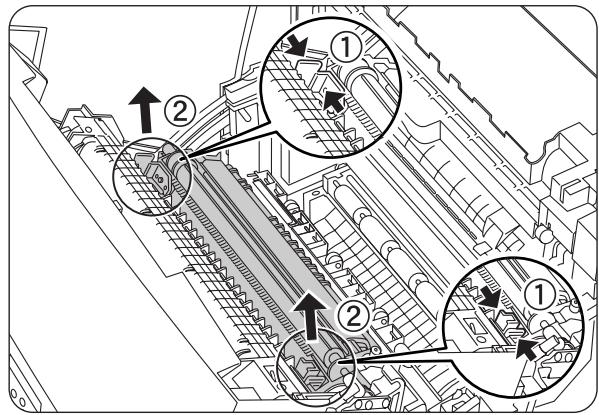 ①
②
②
①