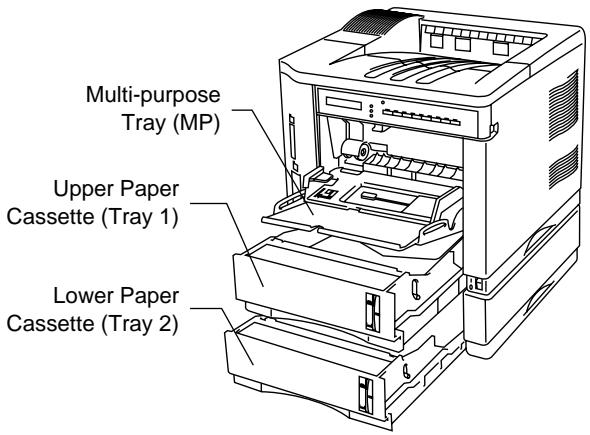 Multi-purpose Tray (MP)

Upper Paper Cassette (Tray 1)

Lower Paper Cassette (Tray 2)