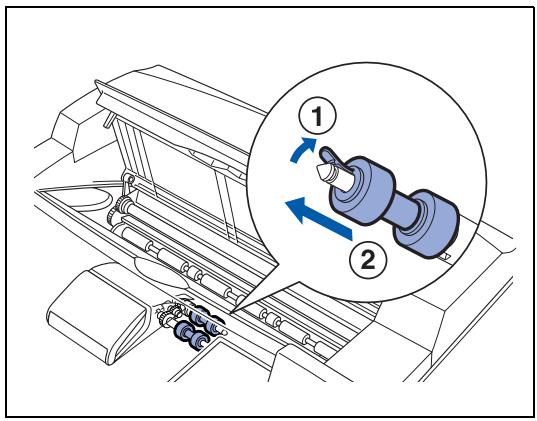 1
2