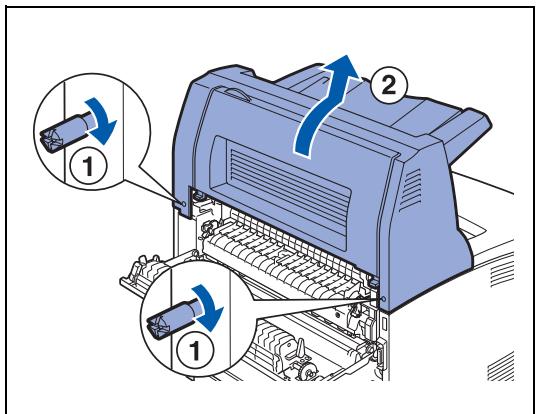 1
2
1