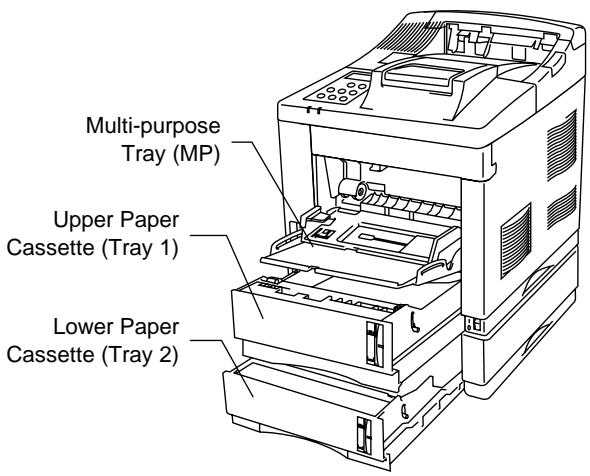 Multi-purpose Tray (MP)

Upper Paper Cassette (Tray 1)

Lower Paper Cassette (Tray 2)