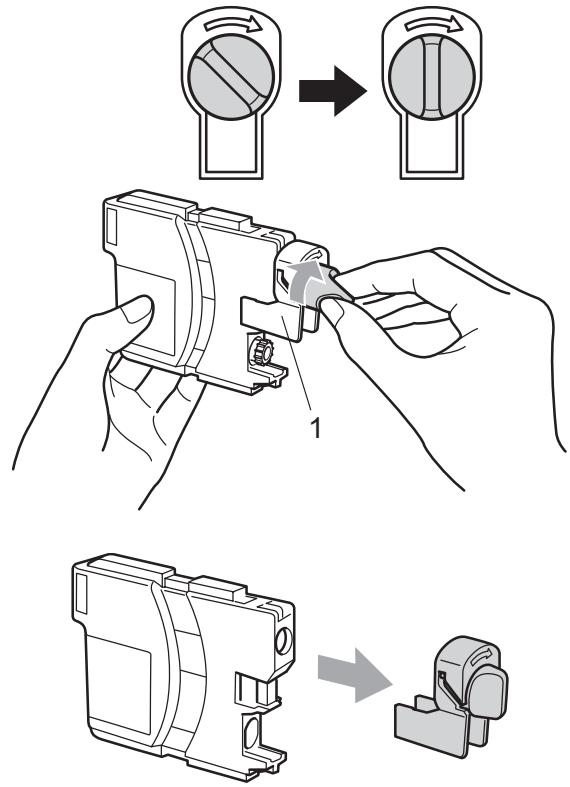 1