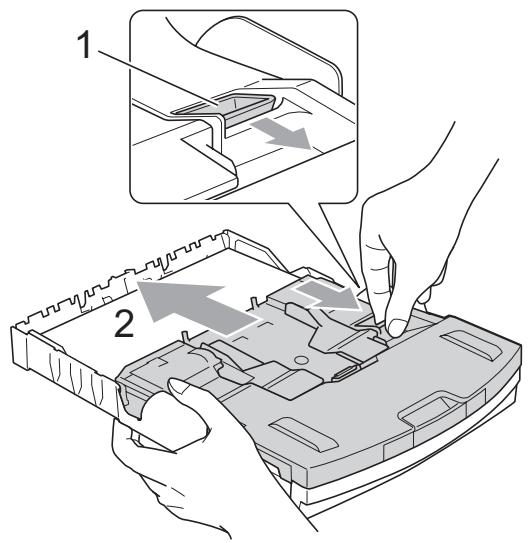 1
2