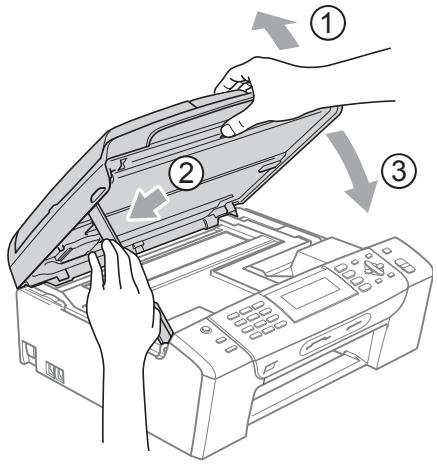 1
2
3