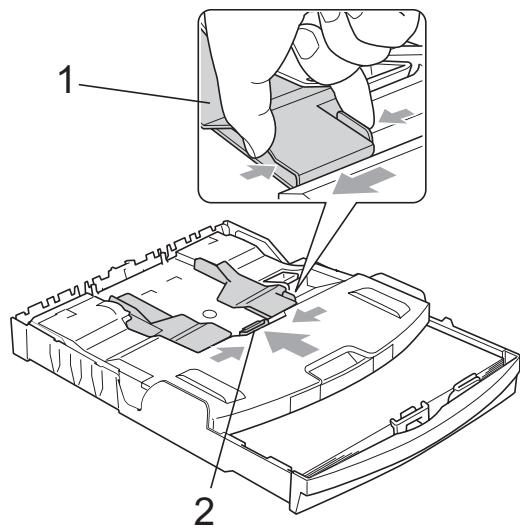 1
2