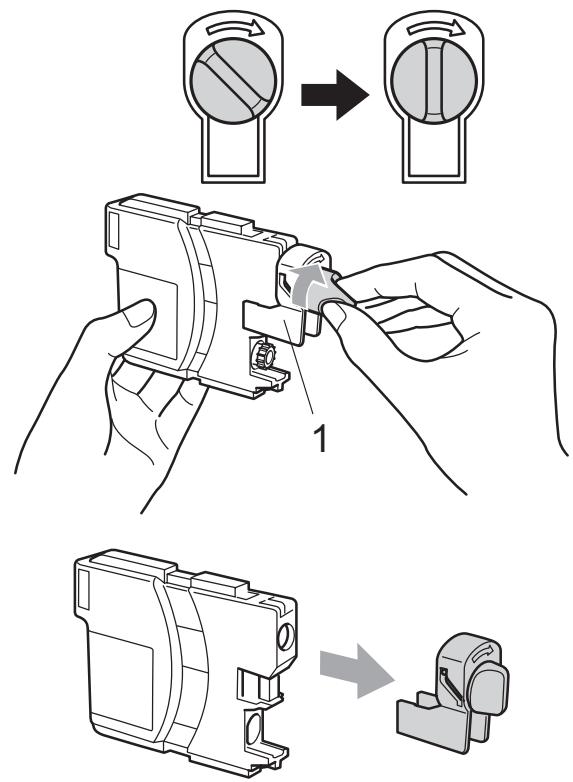 1