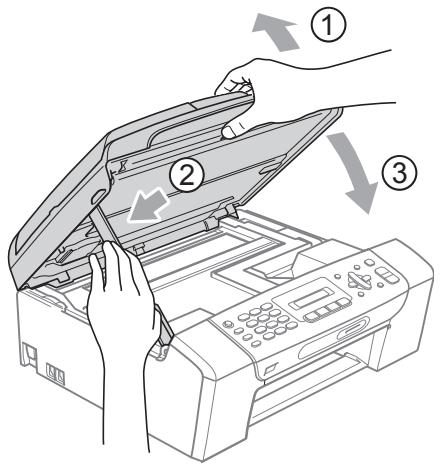 1
2
3