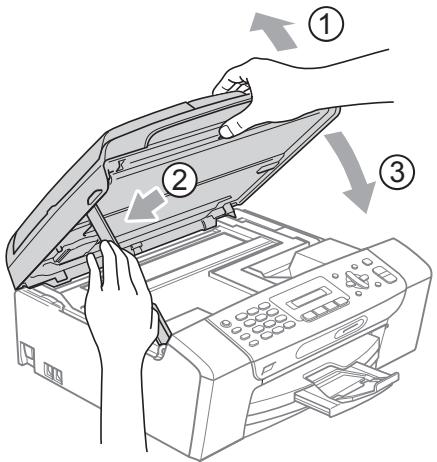 1
2
3