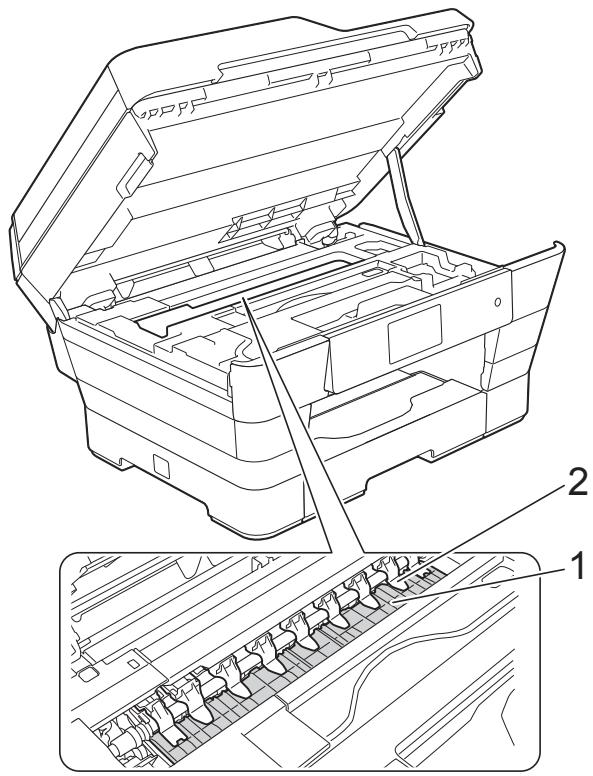 2
1